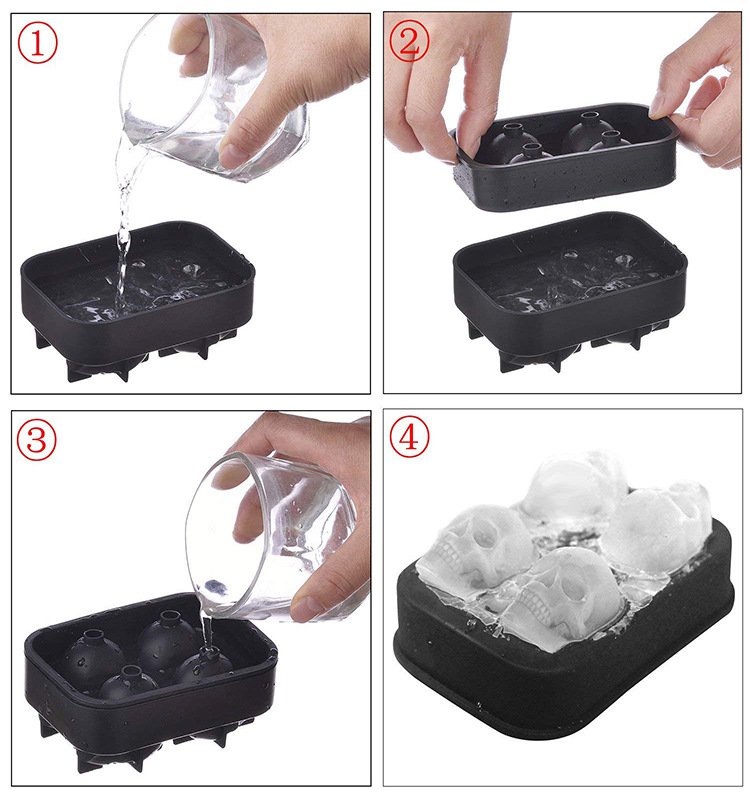 ①

②

③

④